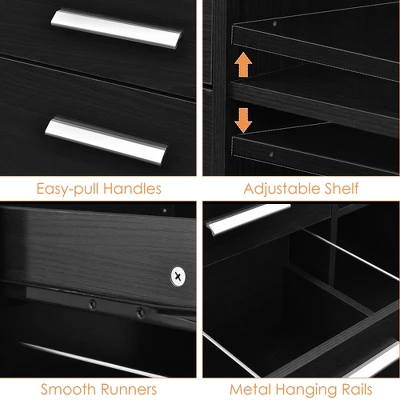 Easy-pull Handles

Adjustable Shelf

Smooth Runners

Metal Hanging Rails